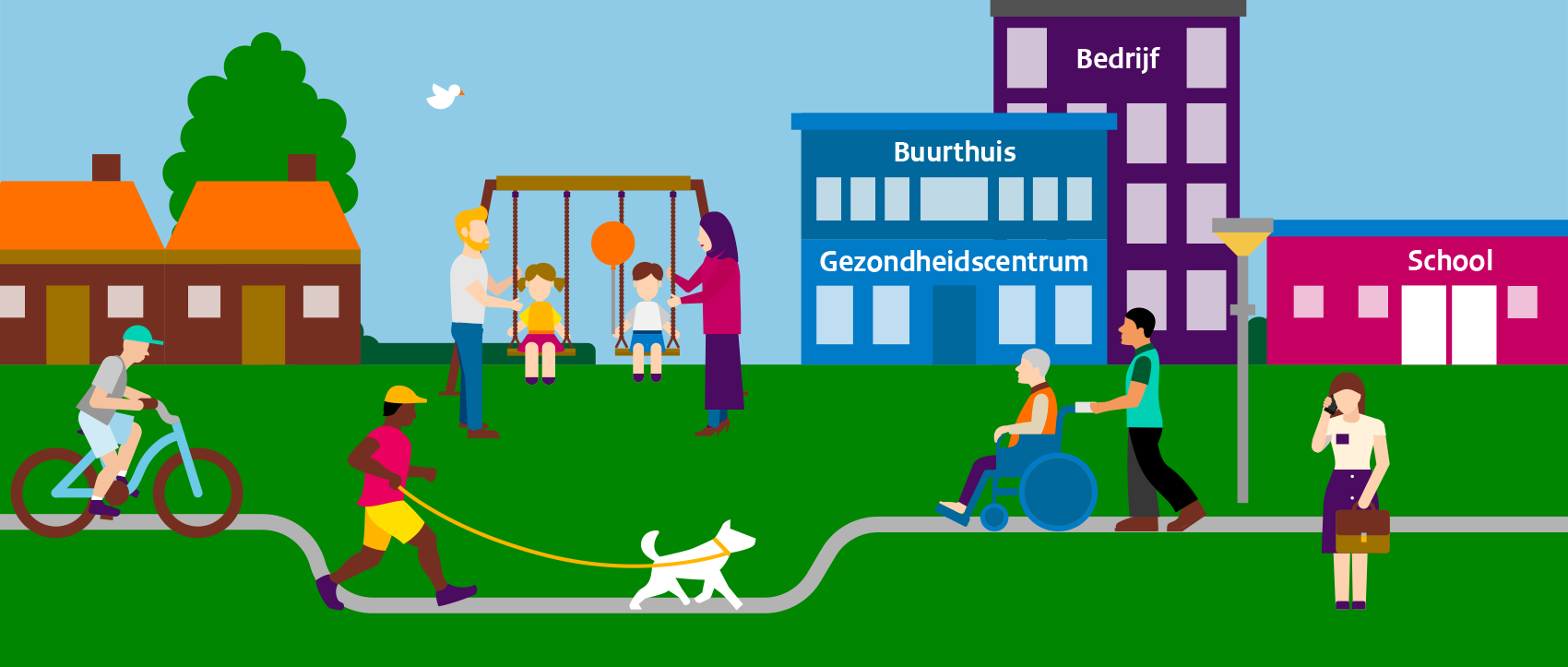 Bedrijf
Buurthuis
Gezondheidscentrum
School